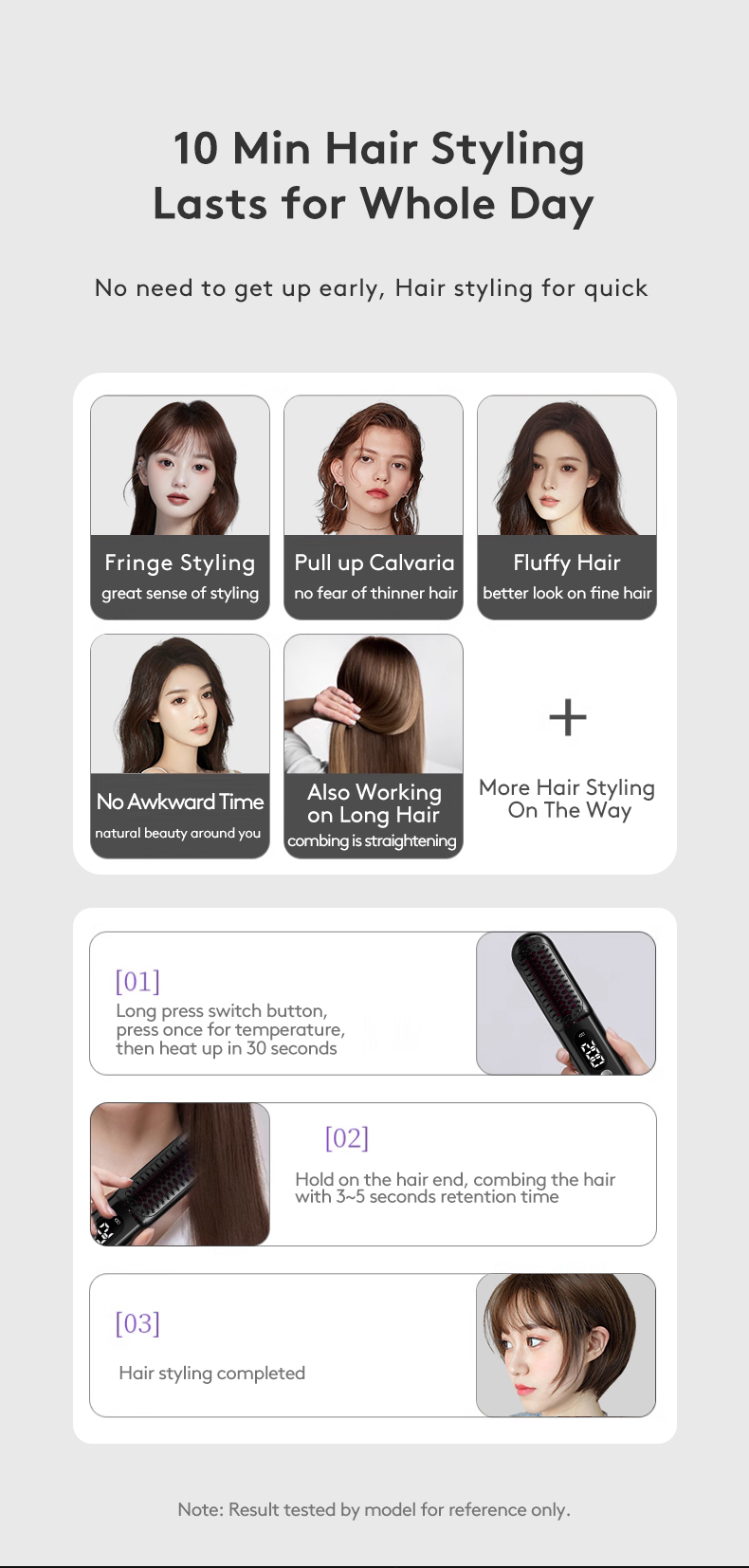 10 Min Hair Styling
Lasts for Whole Day

No need to get up early, Hair styling for quick

Fringe Styling
great sense of styling

Pull up Calvaria
no fear of thinner hair

Fluffy Hair
better look on fine hair

No Awkward Time
natural beauty around you

Also Working on Long Hair
combing is straightening

+
More Hair Styling On The Way

[01]
Long press switch button, press once for temperature, then heat up in 30 seconds

[02]
Hold on the hair end, combing the hair with 3~5 seconds retention time

[03]
Hair styling completed

Note: Result tested by model for reference only.